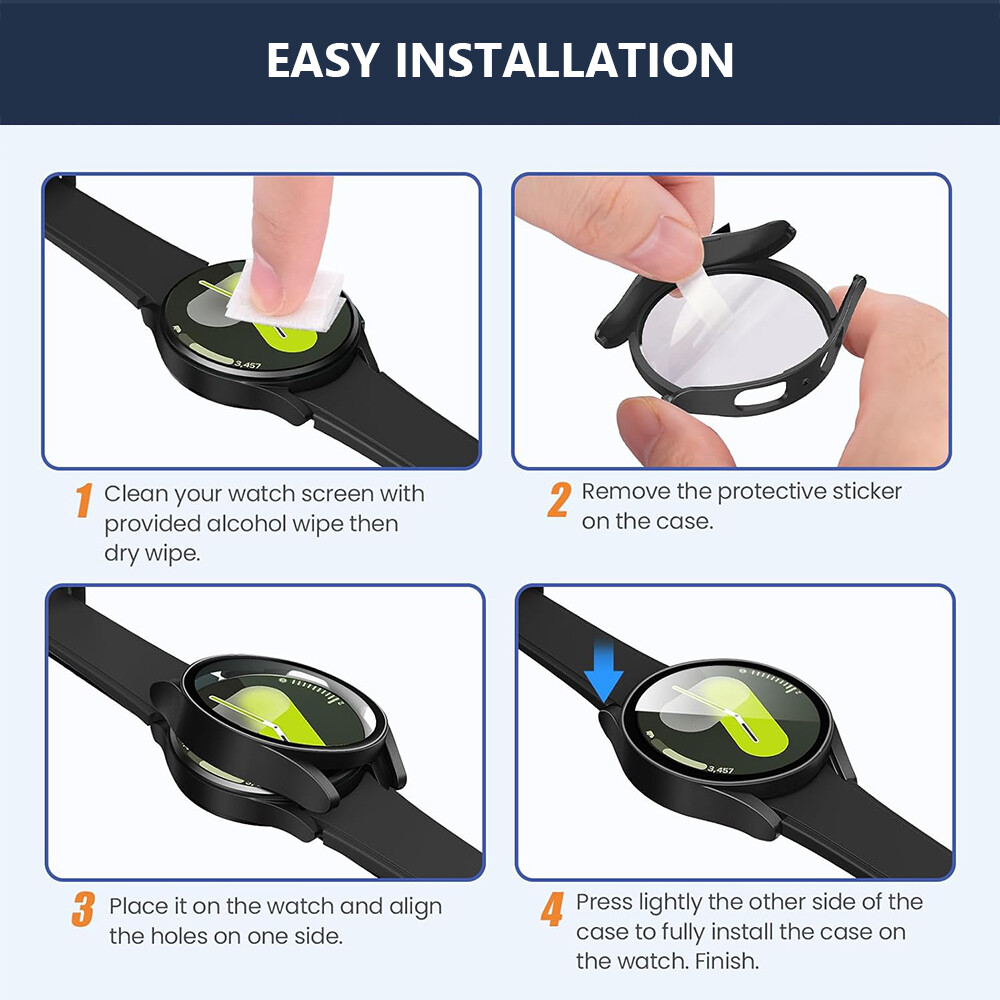 EASY INSTALLATION

3,457

1 Clean your watch screen with provided alcohol wipe then dry wipe.

2 Remove the protective sticker on the case.

3 Place it on the watch and align the holes on one side.

3,457

4 Press lightly the other side of the case to fully install the case on the watch. Finish.